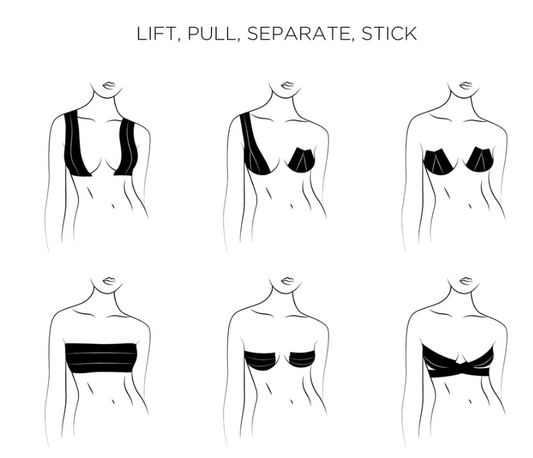 LIFT, PULL, SEPARATE, STICK